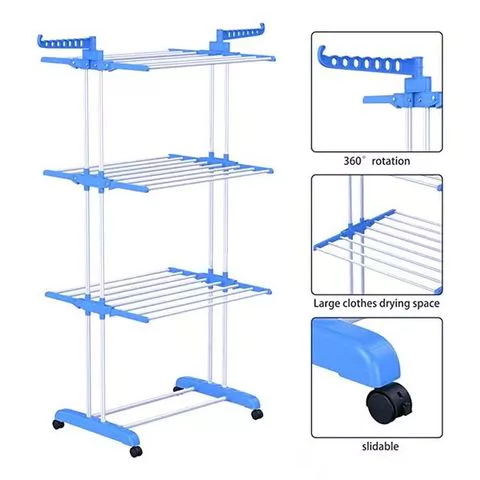 360° rotation

Large clothes drying space

slidable