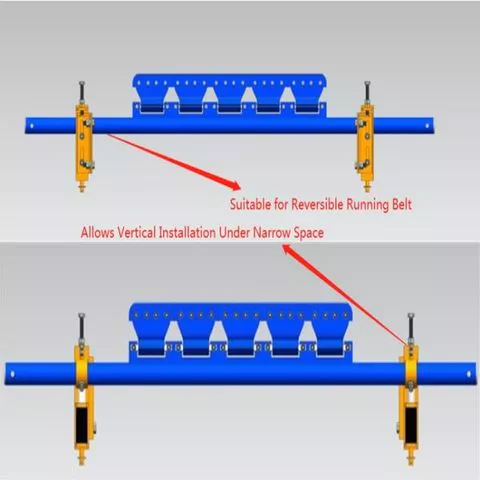 Suitable for Reversible Running Belt

Allows Vertical Installation Under Narrow Space