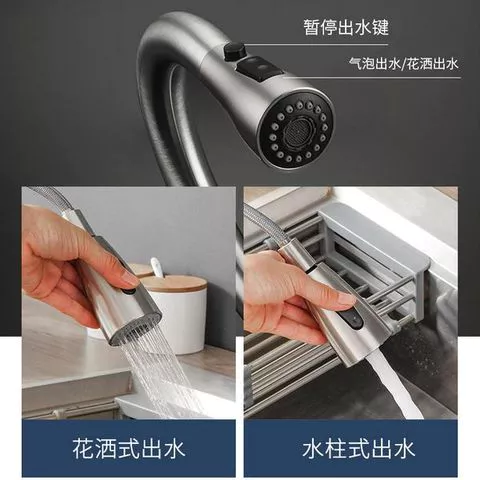 暂停出水键

气泡出水/花洒出水

花洒式出水

水柱式出水