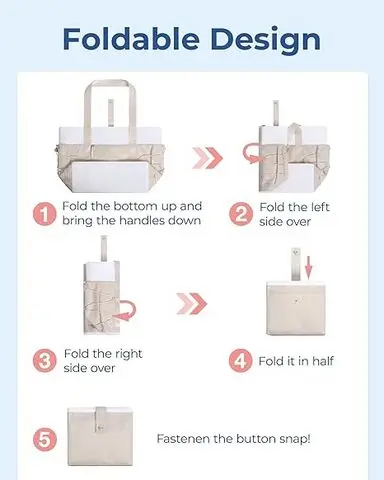 Foldable Design

1 Fold the bottom up and bring the handles down

2 Fold the left side over

3 Fold the right side over

4 Fold it in half

5 Fastenen the button snap!