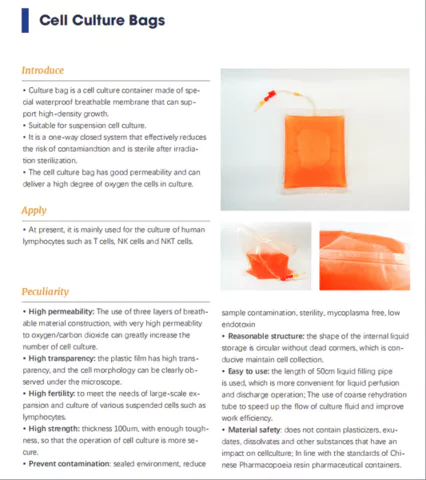 Cell Culture Bags

Introduce

• Culture bag is a cell culture container made of special waterproof breathable membrane that can support high-density growth.
• Suitable for suspension cell culture.
• It is a one-way closed system that effectively reduces the risk of contamiandtion and is sterile after irradiation sterilization.
• The cell culture bag has good permeability and can deliver a high degree of oxygen the cells in culture.

Apply

• At present, it is mainly used for the culture of human lymphocytes such as T cells, NK cells and NKT cells.

Peculiarity

• High permeability: The use of three layers of breathable material construction, with very high permeablity to oxygen/carbon dioxide can greatly increase the number of cell culture.
• High transparency: the plastic film has high transparency, and the cell morphology can be clearly observed under the microscope.
• High fertility: to meet the needs of large-scale expansion and culture of various suspended cells such as lymphocytes.
• High strength: thickness 100um, with enough toughness, so that the operation of cell culture is more secure.
• Prevent contamination: sealed environment, reduce sample contamination, sterility, mycoplasma free, low endotoxin
• Reasonable structure: the shape of the internal liquid storage is circular without dead cormers, which is conducive maintain cell collection.
• Easy to use: the length of 50cm liquid filling pipe is used, which is more convenient for liquid perfusion and discharge operation; The use of coarse rehydration tube to speed up the flow of culture fluid and improve work efficiency.
• Material safety: does not contain plasticizers, exudates, dissolvates and other substances that have an impact on cellculture; In line with the standards of Chinese Pharmacopoeia resin pharmaceutical containers.